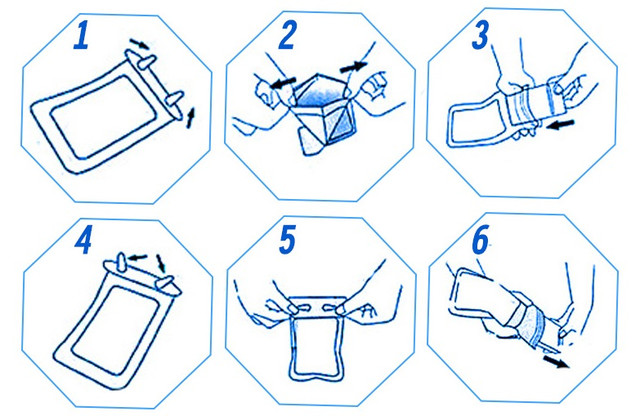 1
2
3
4
5
6