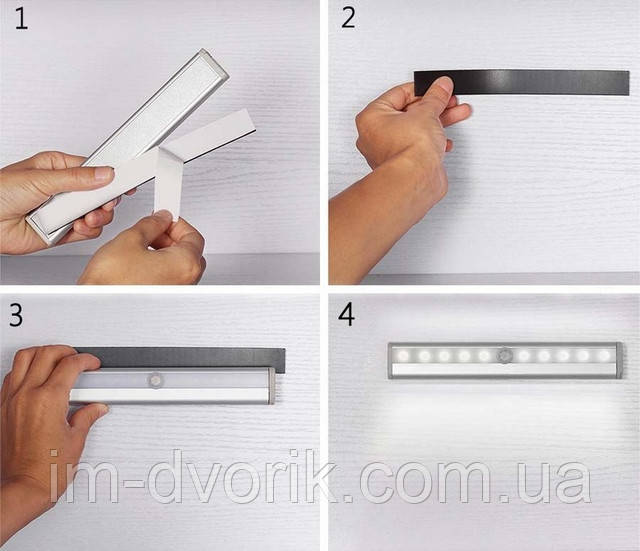 1

2

3

4

im-dvorik.com.ua