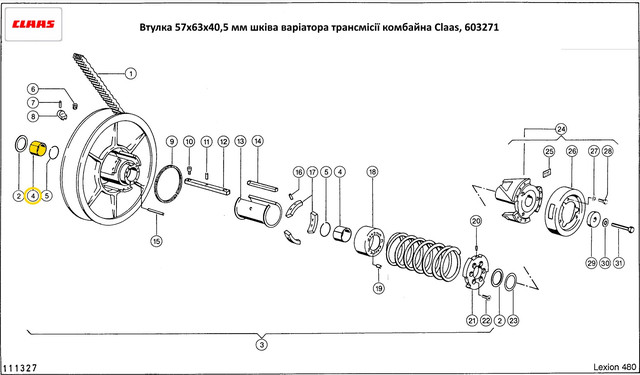 CLAAS

Втулка 57х63х40,5 мм шківа варіатора трансмісії комбайна Claas, 603271

1
6
7
8
2
4
5
9
10
11
12
13
14
15
16
17
5
4
18
19
20
21
22
2
23
24
25
26
27
28
29
30
31
3

111327

Lexion 480