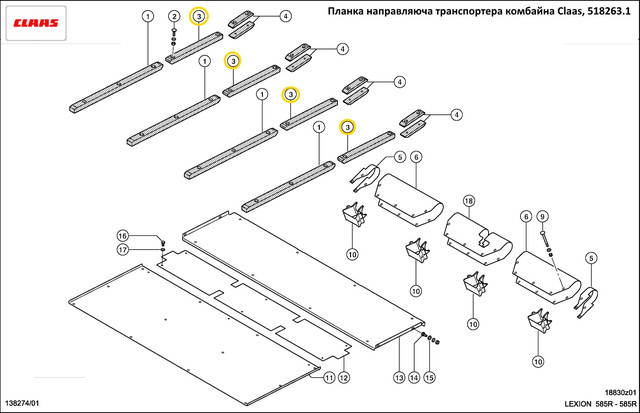 CLAAS

Планка направляюча транспортера комбайна Claas, 518263.1

1
2
3
4
1
3
4
1
3
4
1
3
4
5
6
18
6
9
5
10
10
10
10
16
17
11
12
13
14
15

138274/01

18830z01
LEXION 585R - 585R