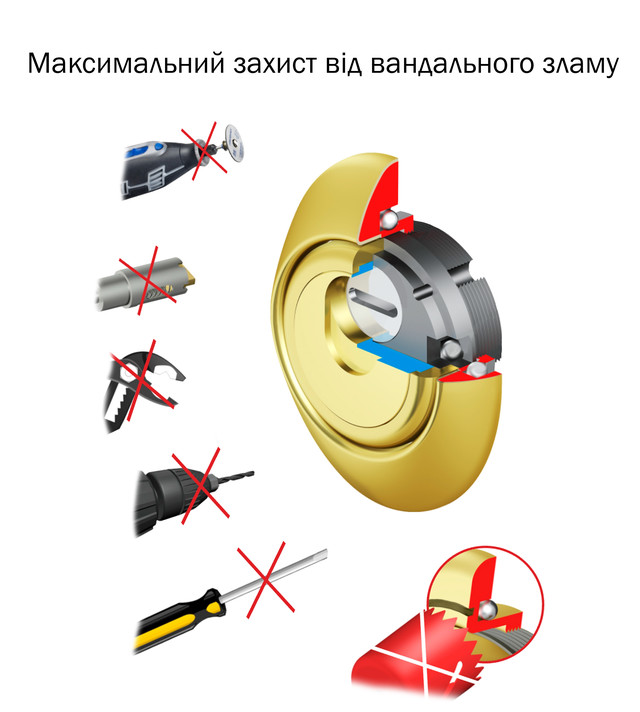 Максимальний захист від вандального зламу