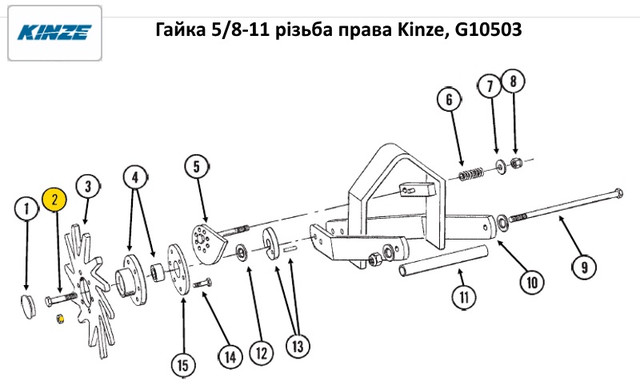 KINZE

Гайка 5/8-11 різьба права Kinze, G10503

1
2
3
4
5
6
7
8
9
10
11
12
13
14
15