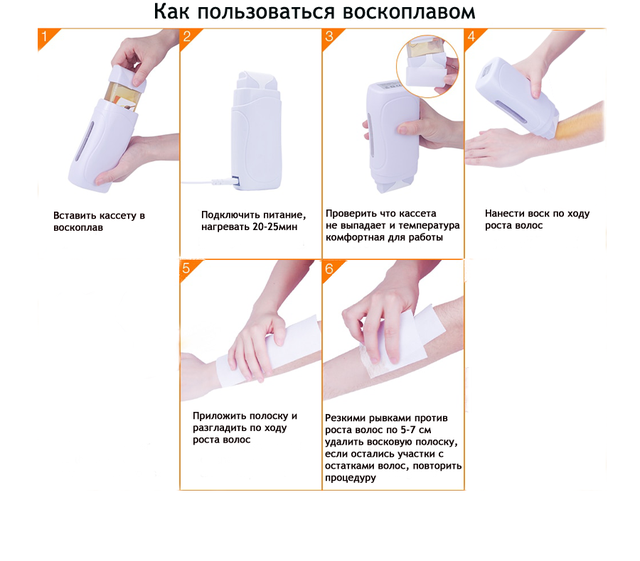 Как пользоваться воскоплавом

1

Вставить кассету в воскоплав

2

Подключить питание, нагревать 20-25мин

3

Проверить что кассета не выпадает и температура комфортная для работы

4

Нанести воск по ходу роста волос

5

Приложить полоску и разгладить по ходу роста волос

6

Резкими рывками против роста волос по 5-7 см удалить восковую полоску, если остались участки с остатками волос, повторить процедуру