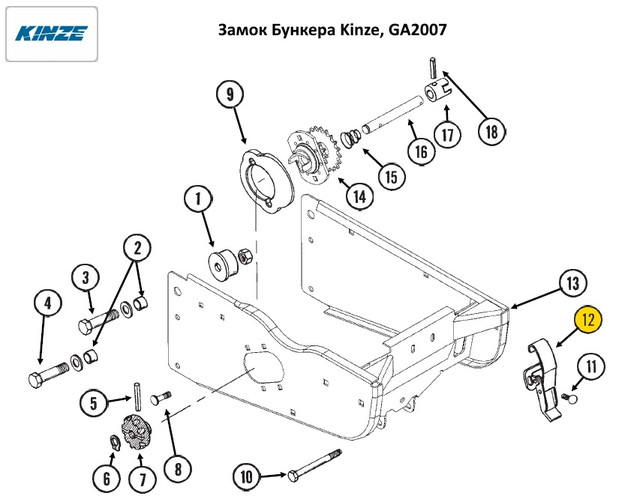 KINZE

Замок Бункера Kinze, GA2007

9
18
17
16
15
14
1
2
3
4
13
12
11
5
6
7
8
10