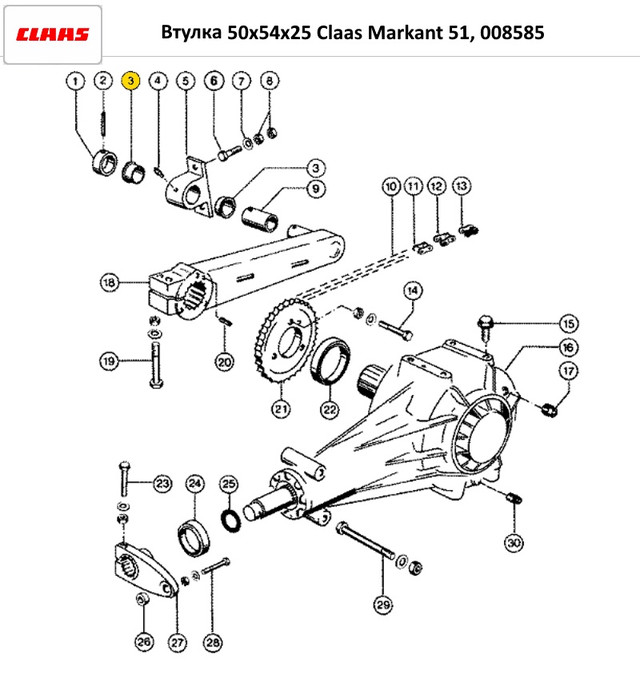 CLAAS

Втулка 50x54x25 Claas Markant 51, 008585

1
2
3
4
5
6
7
8
3
9
10
11
12
13
18
14
15
16
17
19
20
21
22
23
24
25
30
29
26
27
28