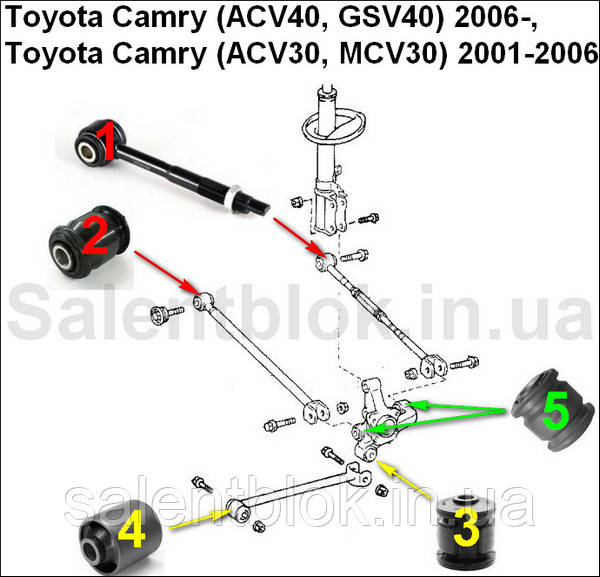 Toyota Camry (ACV40, GSV40) 2006-,
Toyota Camry (ACV30, MCV30) 2001-2006

1

2

Salentblok.in.ua

5

salentblok.in.ua

4

3