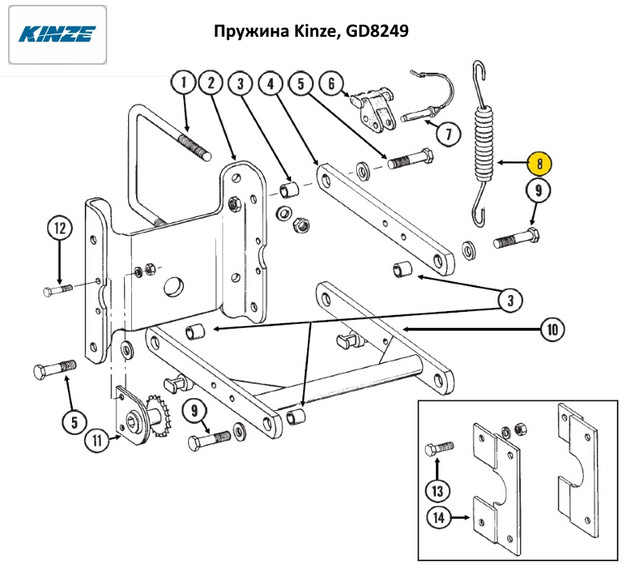 KINZE

Пружина Kinze, GD8249

1
2
3
4
5
6
7
8
9
12
3
10
5
11
9
13
14