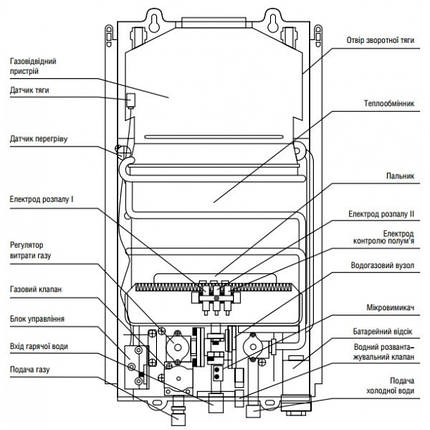 Газовідвідний пристрій

Датчик тяги

Датчик перегріву

Електрод розпалу I

Регулятор витрати газу

Газовий клапан

Блок управління

Вхід гарячої води

Подача газу

Отвір зворотної тяги

Теплообмінник

Пальник

Електрод розпалу II

Електрод контролю полум'я

Водогазовий вузол

Мікровимикач

Батарейний відсік

Водний розвантажувальний клапан

Подача холодної води