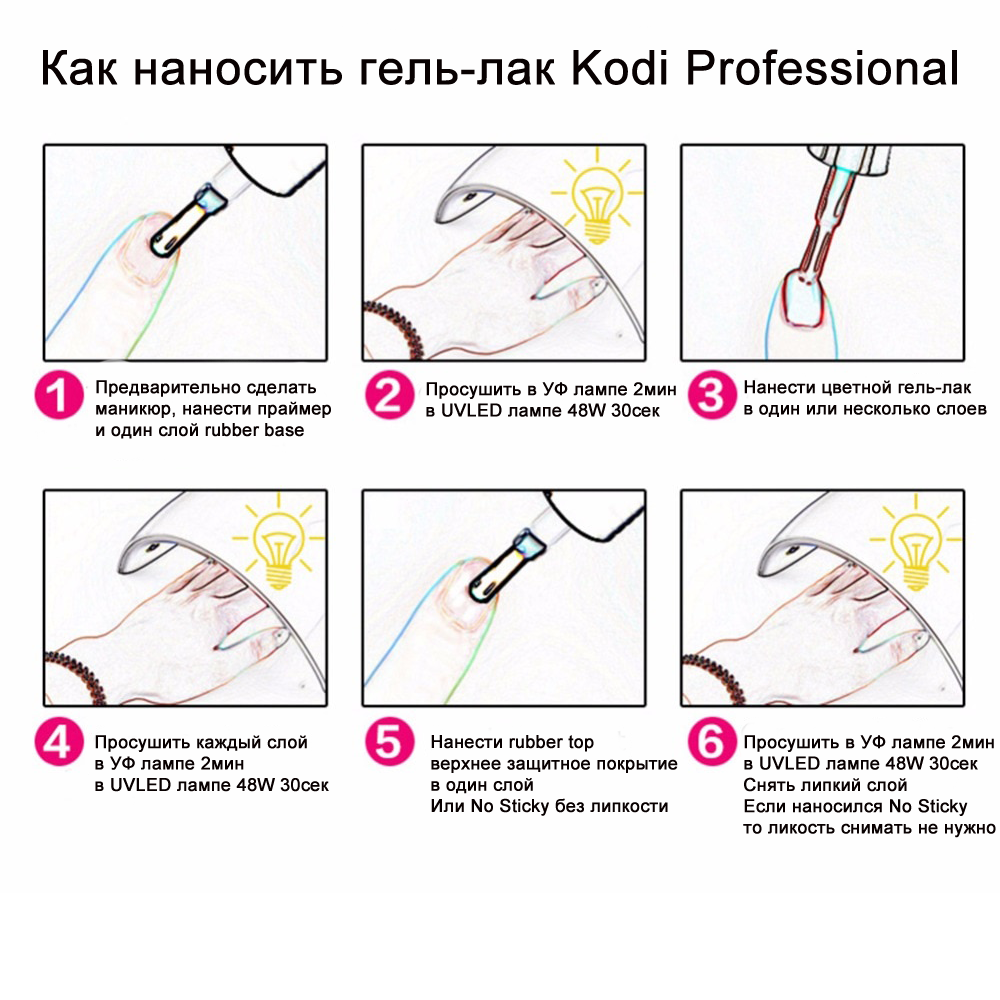 Как наносить гель-лак Kodi Professional

1 Предварительно сделать маникюр, нанести праймер и один слой rubber base

2 Просушить в УФ лампе 2мин в UVLED лампе 48W 30сек

3 Нанести цветной гель-лак в один или несколько слоев

4 Просушить каждый слой в УФ лампе 2мин в UVLED лампе 48W 30сек

5 Нанести rubber top верхнее защитное покрытие в один слой Или No Sticky без липкости

6 Просушить в УФ лампе 2мин в UVLED лампе 48W 30сек Снять липкий слой Если наносился No Sticky то ликость снимать не нужно