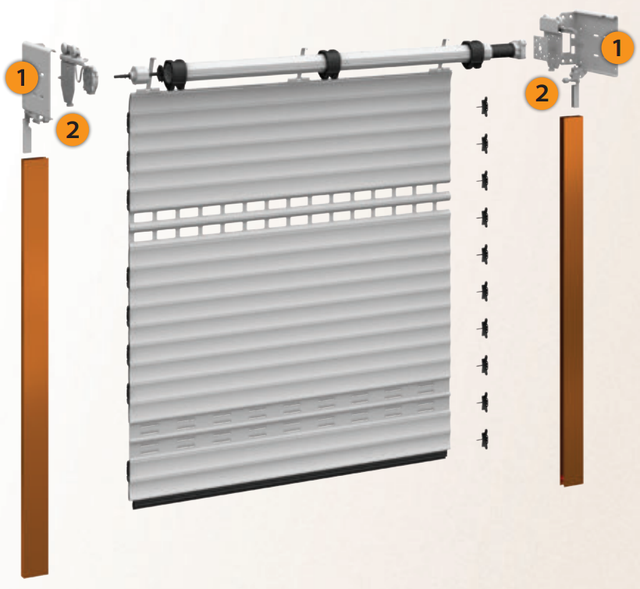 1
2
1
2