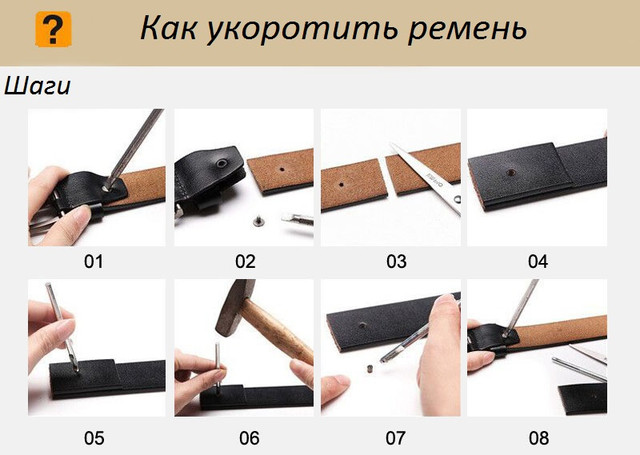 ?

Как укоротить ремень

Шаги

01

02

03

04

05

06

07

08