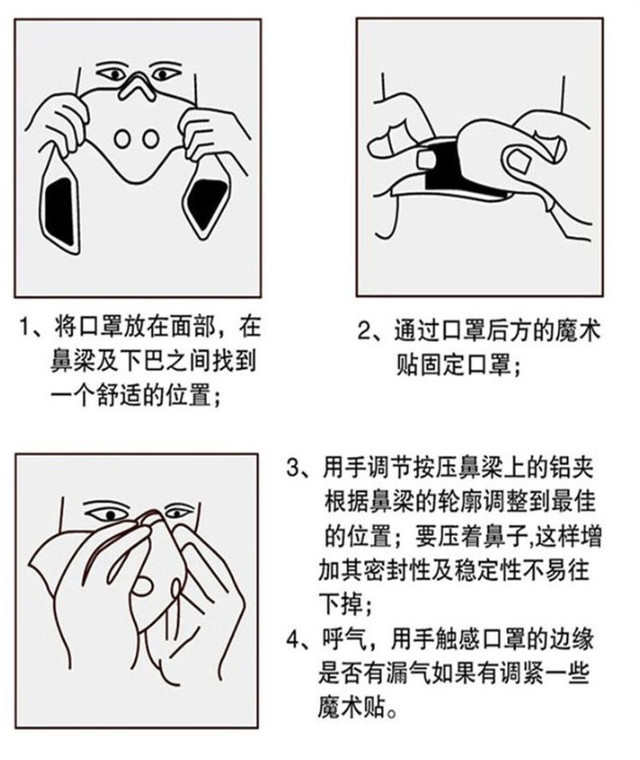 1、将口罩放在面部，在鼻梁及下巴之间找到一个舒适的位置；

2、通过口罩后方的魔术贴固定口罩；

3、用手调节按压鼻梁上的铝夹根据鼻梁的轮廓调整到最佳的位置；要压着鼻子,这样增加其密封性及稳定性不易往下掉；

4、呼气，用手触感口罩的边缘是否有漏气如果有调紧一些魔术贴。