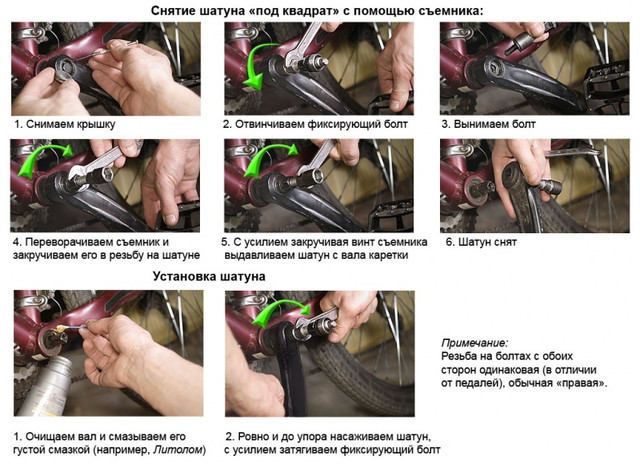 Снятие шатуна «под квадрат» с помощью съемника:

1. Снимаем крышку

2. Отвинчиваем фиксирующий болт

3. Вынимаем болт

4. Переворачиваем съемник и закручиваем его в резьбу на шатуне

5. С усилием закручивая винт съемника выдавливаем шатун с вала каретки

6. Шатун снят

Установка шатуна

1. Очищаем вал и смазываем его густой смазкой (например, Литолом)

2. Ровно и до упора насаживаем шатун, с усилием затягиваем фиксирующий болт

Примечание:
Резьба на болтах с обоих сторон одинаковая (в отличии от педалей), обычная «правая».