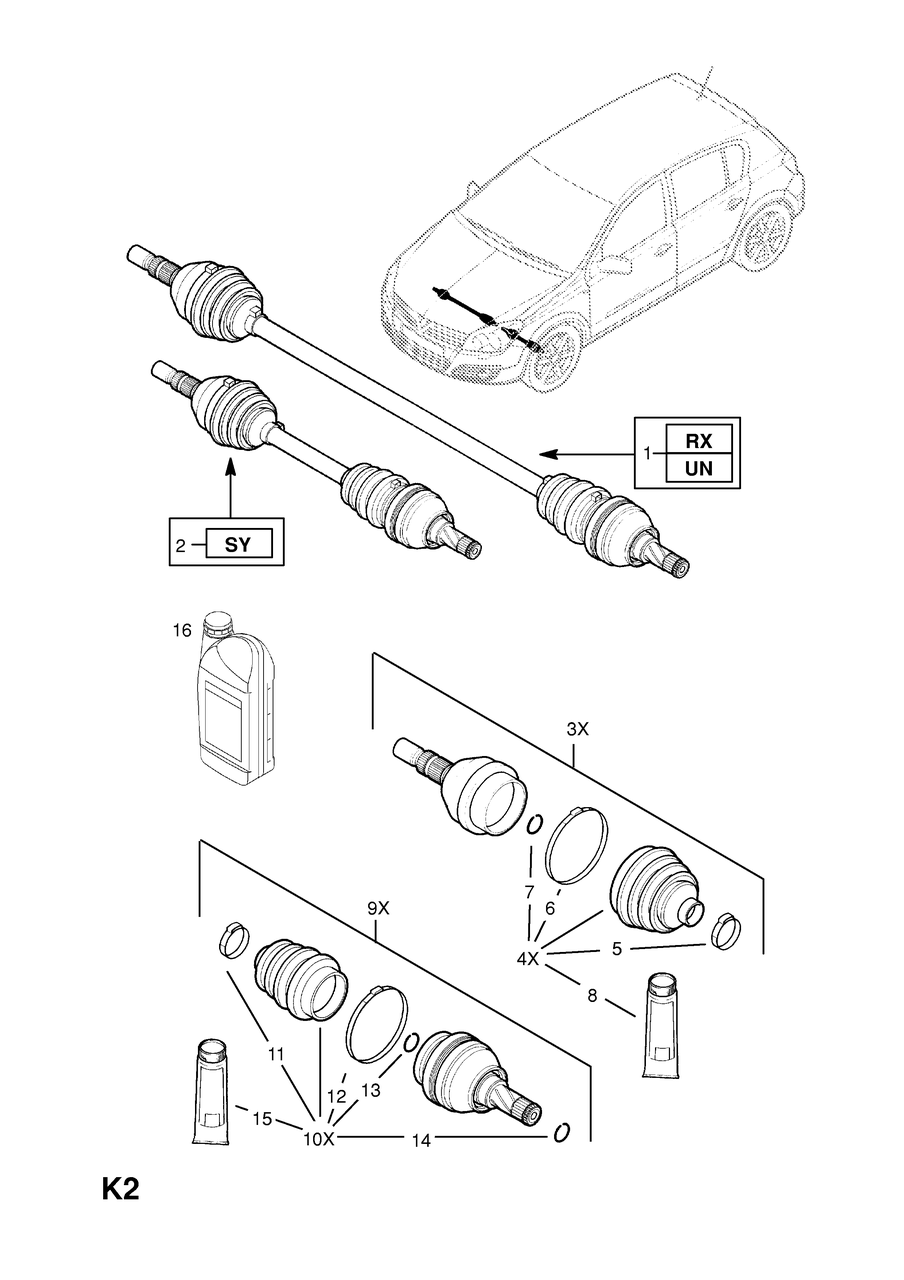 1 RX
UN

2 SY

16

3X

7
6
4X
5
8

9X

11
12
13
15
10X
14

K2