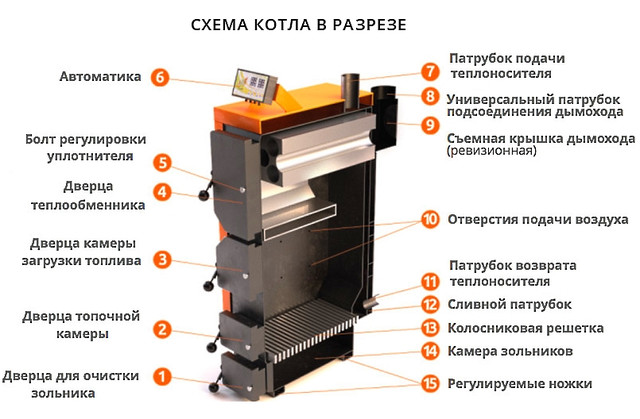 СХЕМА КОТЛА В РАЗРЕЗЕ

Автоматика 6

Болт регулировки уплотнителя 5

Дверца теплообменника 4

Дверца камеры загрузки топлива 3

Дверца топочной камеры 2

Дверца для очистки зольника 1

7 Патрубок подачи теплоносителя

8 Универсальный патрубок подсоединения дымохода

9 Съемная крышка дымохода (ревизионная)

10 Отверстия подачи воздуха

11 Патрубок возврата теплоносителя

12 Сливной патрубок

13 Колосниковая решетка

14 Камера зольников

15 Регулируемые ножки