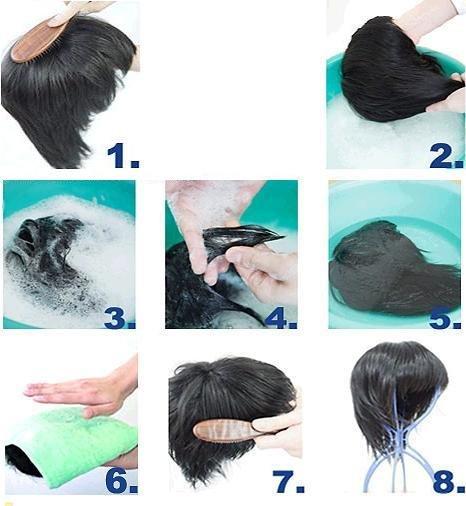 1.
2.
3.
4.
5.
6.
7.
8.