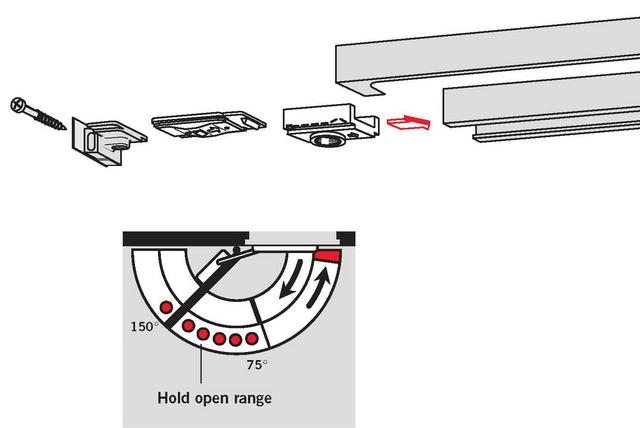 150°
75°
Hold open range