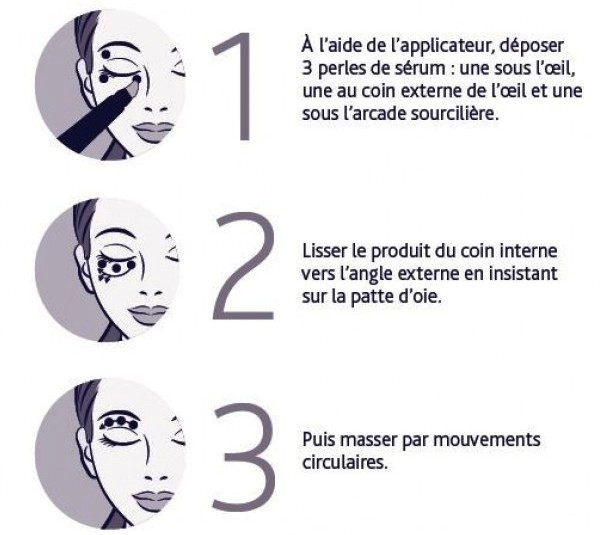 1

À l'aide de l'applicateur, déposer 3 perles de sérum : une sous l'œil, une au coin externe de l'œil et une sous l'arcade sourcilière.

2

Lisser le produit du coin interne vers l'angle externe en insistant sur la patte d'oie.

3

Puis masser par mouvements circulaires.