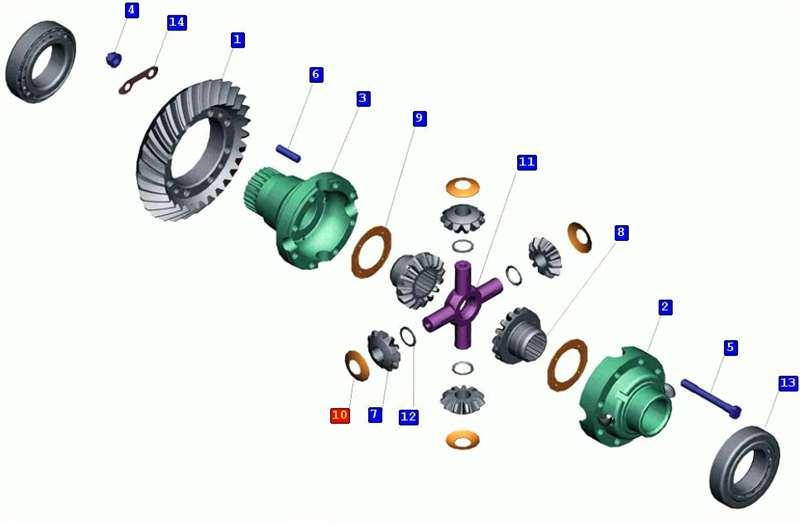 4
14
1
6
3
9
11
8
2
5
13
10
7
12