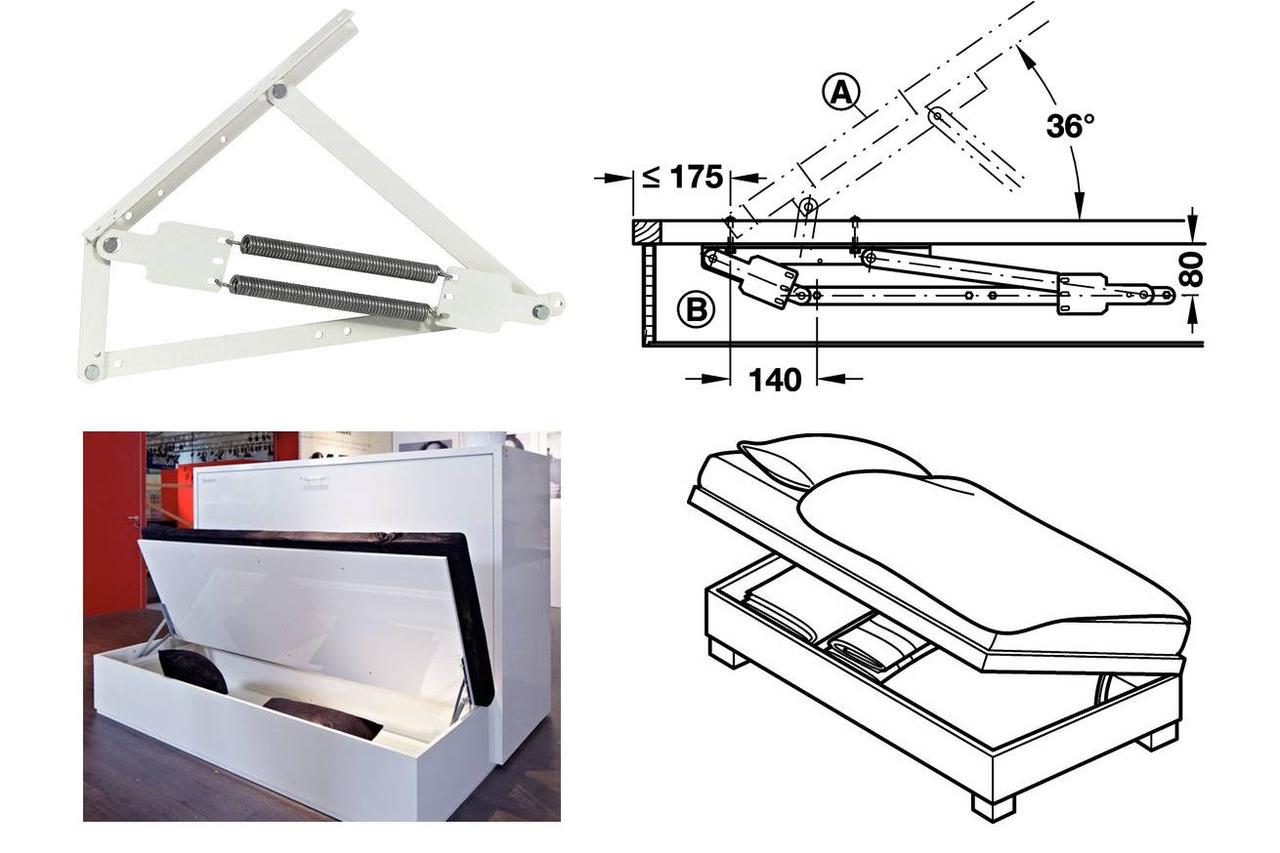 A
36°
≤ 175
80
B
140