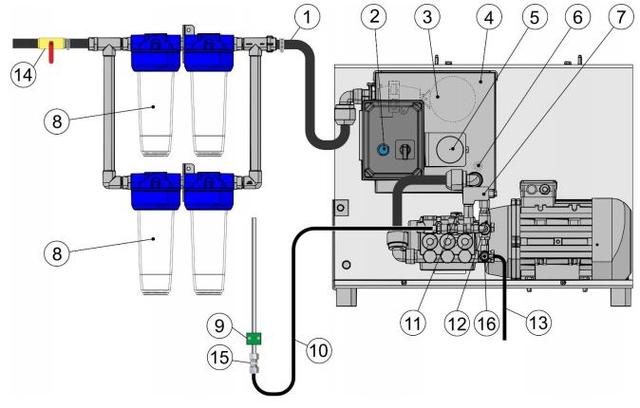 1
2
3
4
5
6
7
14
8
8
9
15
10
11
12
16
13