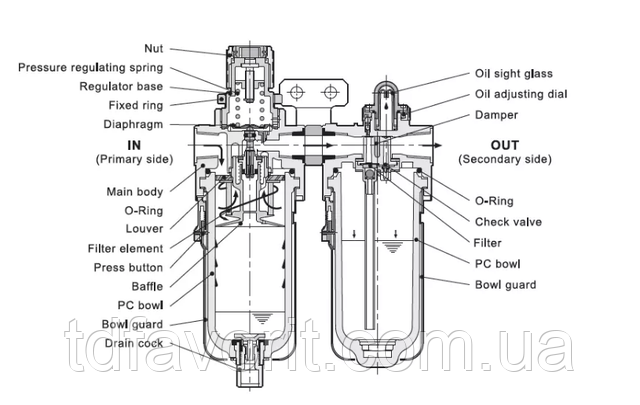 Nut
Pressure regulating spring
Regulator base
Fixed ring
Diaphragm
IN
(Primary side)
Main body
O-Ring
Louver
Filter element
Press button
Baffle
PC bowl
Bowl guard
Drain cock

Oil sight glass
Oil adjusting dial
Damper
OUT
(Secondary side)
O-Ring
Check valve
Filter
PC bowl
Bowl guard

tdfavorit.com.ua