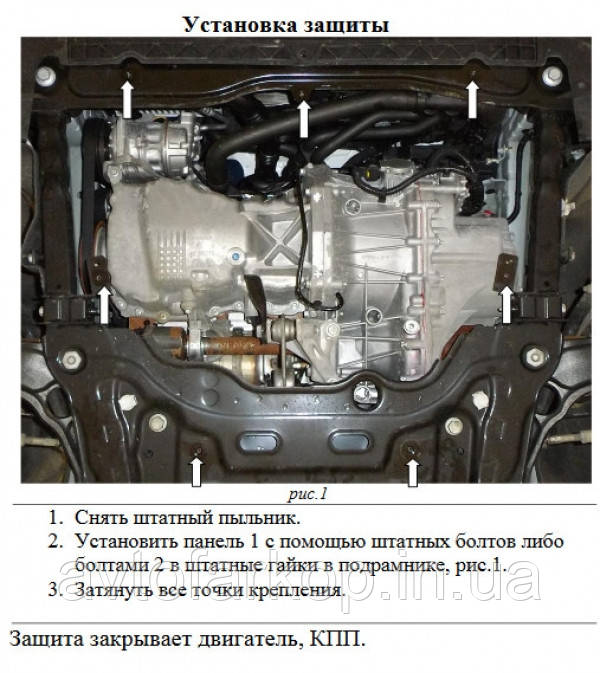 Установка защиты

рис.1

1. Снять штатный пыльник.
2. Установить панель 1 с помощью штатных болтов либо болтами 2 в штатные гайки в подрамнике, рис.1.
3. Затянуть все точки крепления.

avtofarkop.in.ua

Защита закрывает двигатель, КПП.