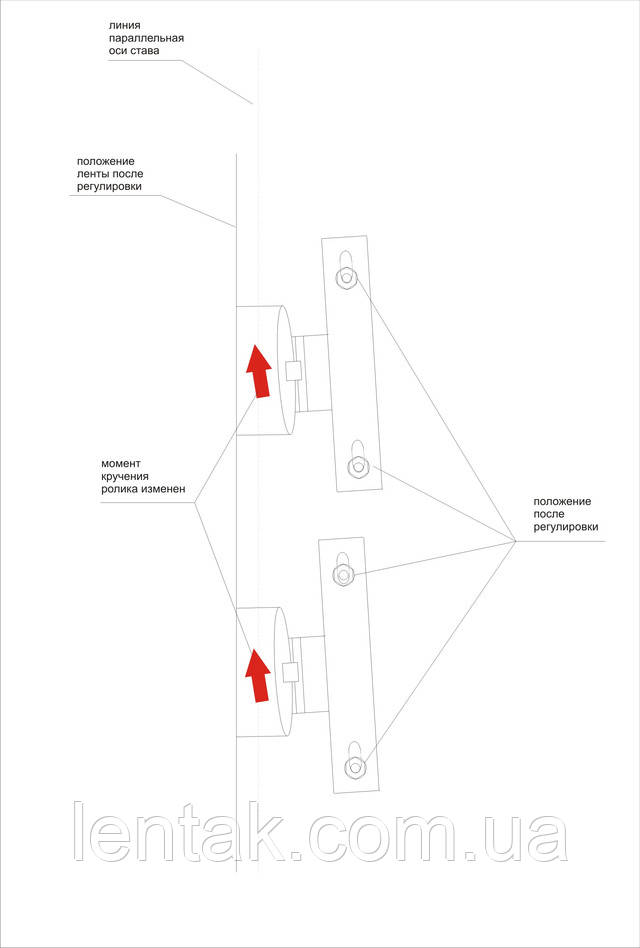 линия параллельная оси става

положение ленты после регулировки

момент кручения ролика изменен

положение после регулировки

lentak.com.ua