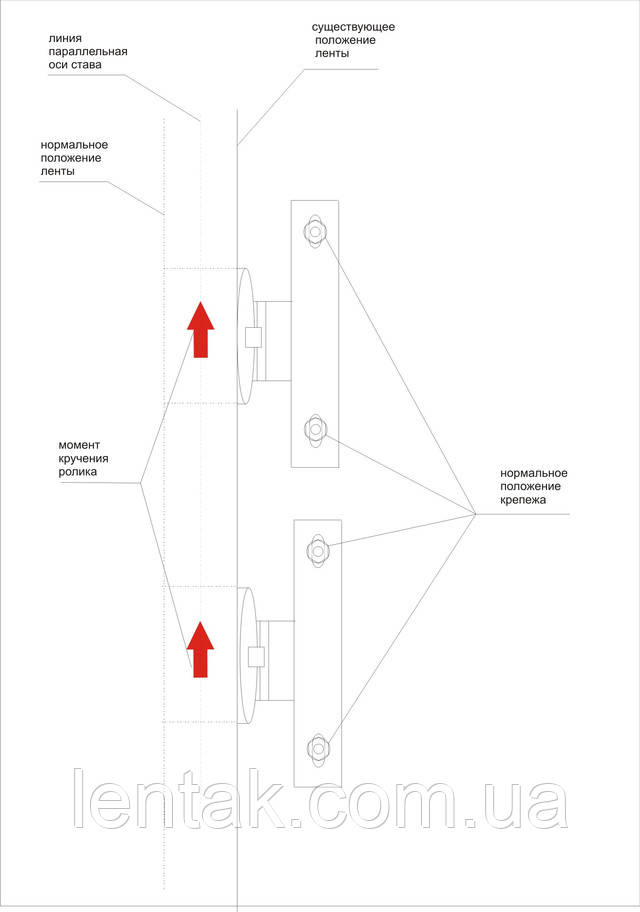 линия параллельная оси става

существующее положение ленты

нормальное положение ленты

момент кручения ролика

нормальное положение крепежа

lentak.com.ua