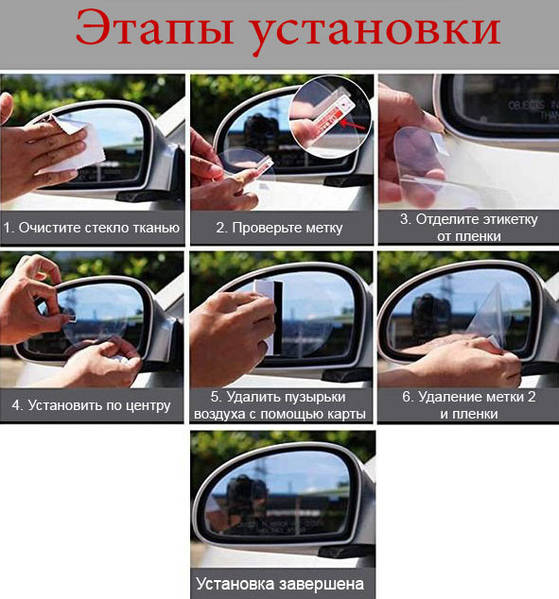 Этапы установки

1. Очистите стекло тканью

2. Проверьте метку

3. Отделите этикетку от пленки

4. Установить по центру

5. Удалить пузырьки воздуха с помощью карты

6. Удаление метки 2 и пленки

Установка завершена