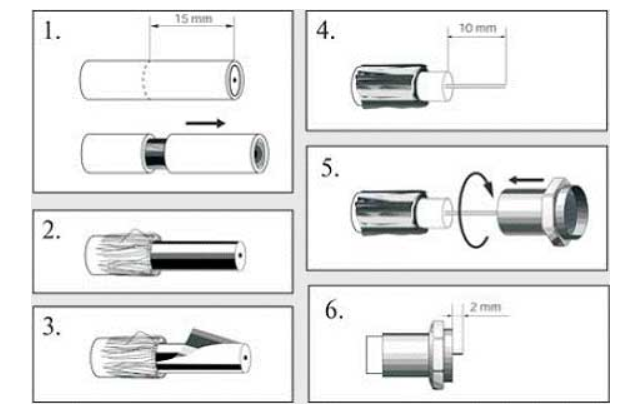 1.

15 mm

2.

3.

4.

10 mm

5.

6.

2 mm