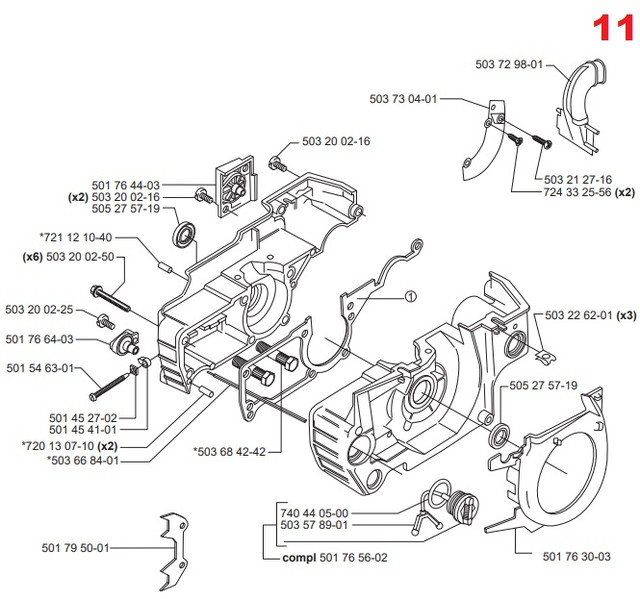 11

503 72 98-01
503 73 04-01
503 21 27-16
724 33 25-56 (x2)
503 20 02-16
501 76 44-03
(x2) 503 20 02-16
505 27 57-19
*721 12 10-40
(x6) 503 20 02-50
503 20 02-25
501 76 64-03
501 54 63-01
501 45 27-02
501 45 41-01
*720 13 07-10 (x2)
*503 66 84-01
*503 68 42-42
1
503 22 62-01 (x3)
505 27 57-19
740 44 05-00
503 57 89-01
compl 501 76 56-02
501 76 30-03
501 79 50-01