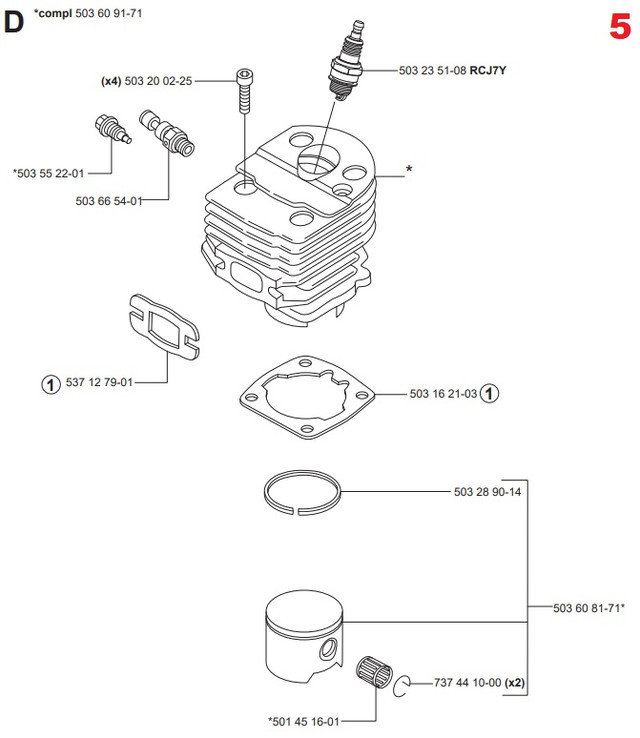 D *compl 503 60 91-71

5

(x4) 503 20 02-25

503 23 51-08 RCJ7Y

*503 55 22-01

503 66 54-01

*

1 537 12 79-01

503 16 21-03 1

503 28 90-14

503 60 81-71*

737 44 10-00 (x2)

*501 45 16-01