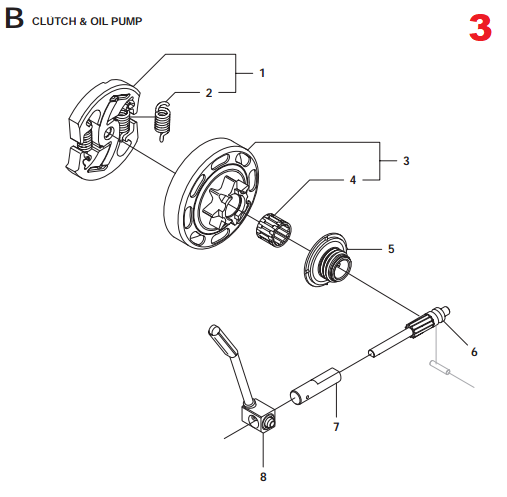 B CLUTCH & OIL PUMP

3

1
2
3
4
5
6
7
8