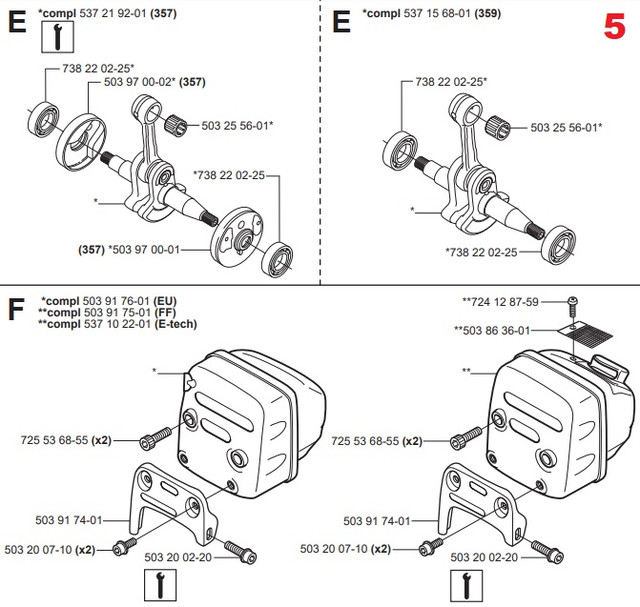 E *compl 537 21 92-01 (357)

738 22 02-25*
503 97 00-02* (357)
503 25 56-01*
*738 22 02-25
*
(357) *503 97 00-01

E *compl 537 15 68-01 (359)

5

738 22 02-25*
503 25 56-01*
*
*738 22 02-25

F *compl 503 91 76-01 (EU)
**compl 503 91 75-01 (FF)
**compl 537 10 22-01 (E-tech)

*
725 53 68-55 (x2)
503 91 74-01
503 20 07-10 (x2)
503 20 02-20

**724 12 87-59
**503 86 36-01
**
725 53 68-55 (x2)
503 91 74-01
503 20 07-10 (x2)
503 20 02-20