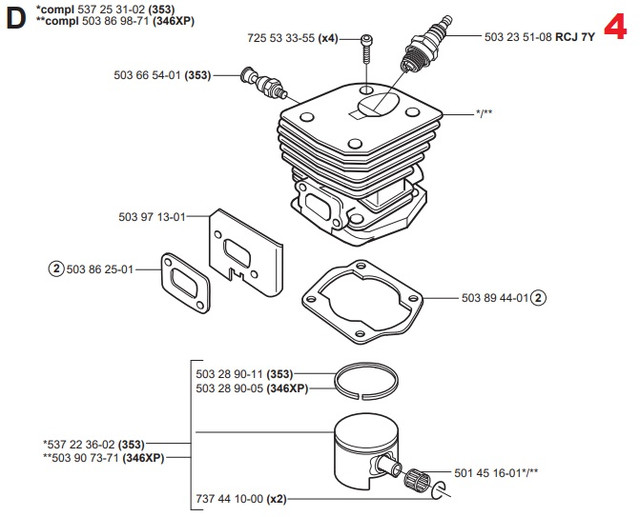 D

*compl 537 25 31-02 (353)
**compl 503 86 98-71 (346XP)

4

725 53 33-55 (x4)

503 23 51-08 RCJ 7Y

503 66 54-01 (353)

*/**

503 97 13-01

2 503 86 25-01

503 89 44-01 2

503 28 90-11 (353)
503 28 90-05 (346XP)

*537 22 36-02 (353)
**503 90 73-71 (346XP)

501 45 16-01*/**

737 44 10-00 (x2)