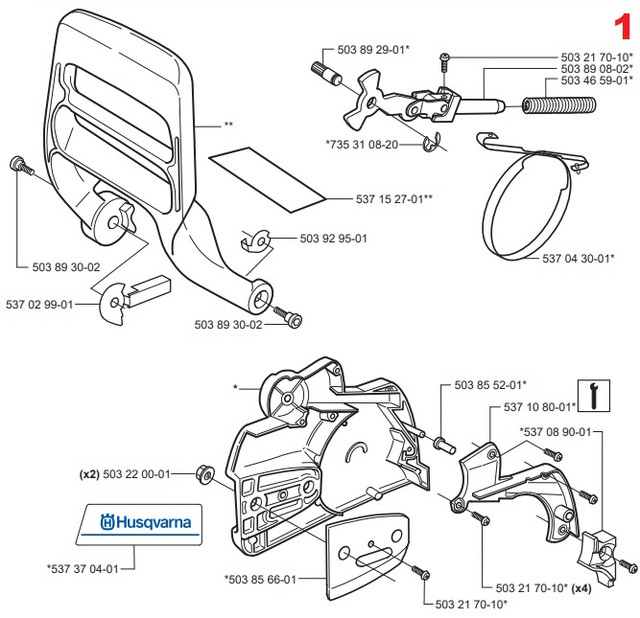 1

503 89 29-01*
503 21 70-10*
503 89 08-02*
503 46 59-01*
**
*735 31 08-20
537 15 27-01**
503 92 95-01
537 04 30-01*
503 89 30-02
537 02 99-01
503 89 30-02

*
503 85 52-01*
537 10 80-01*
*537 08 90-01
(x2) 503 22 00-01
Husqvarna
*537 37 04-01
*503 85 66-01
503 21 70-10* (x4)
503 21 70-10*