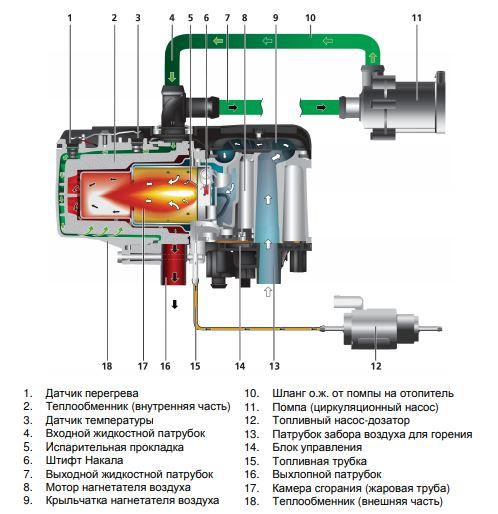 1 2 3 4 5 6 7 8 9 10 11

18 17 16 15 14 13 12

1. Датчик перегрева
2. Теплообменник (внутренняя часть)
3. Датчик температуры
4. Входной жидкостной патрубок
5. Испарительная прокладка
6. Штифт Накала
7. Выходной жидкостной патрубок
8. Мотор нагнетателя воздуха
9. Крыльчатка нагнетателя воздуха

10. Шланг о.ж. от помпы на отопитель
11. Помпа (циркуляционный насос)
12. Топливный насос-дозатор
13. Патрубок забора воздуха для горения
14. Блок управления
15. Топливная трубка
16. Выхлопной патрубок
17. Камера сгорания (жаровая труба)
18. Теплообменник (внешняя часть)