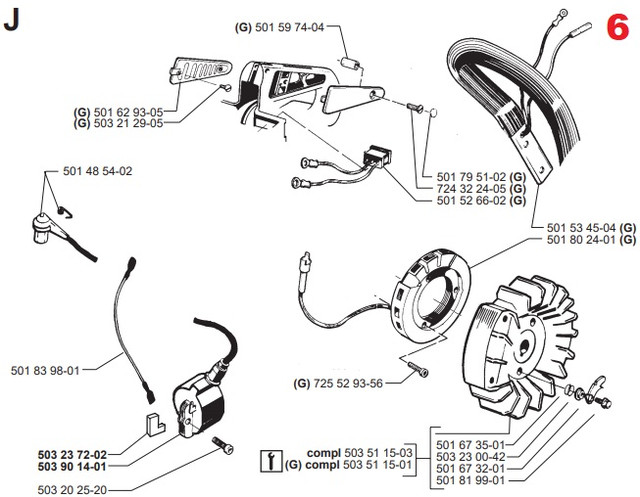 J

6

(G) 501 59 74-04

(G) 501 62 93-05
(G) 503 21 29-05

501 48 54-02

501 79 51-02 (G)
724 32 24-05 (G)
501 52 66-02 (G)

501 53 45-04 (G)
501 80 24-01 (G)

501 83 98-01

(G) 725 52 93-56

503 23 72-02
503 90 14-01

503 20 25-20

compl 503 51 15-03
(G) compl 503 51 15-01

501 67 35-01
503 23 00-42
501 67 32-01
501 81 99-01