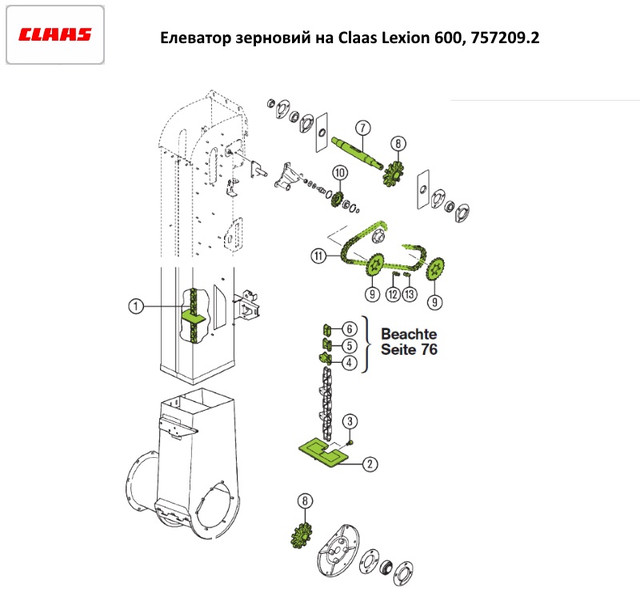 CLAAS

Елеватор зерновий на Claas Lexion 600, 757209.2

7
8
10
11
9
12
13
9
1
6
5
4
Beachte Seite 76
3
2
8