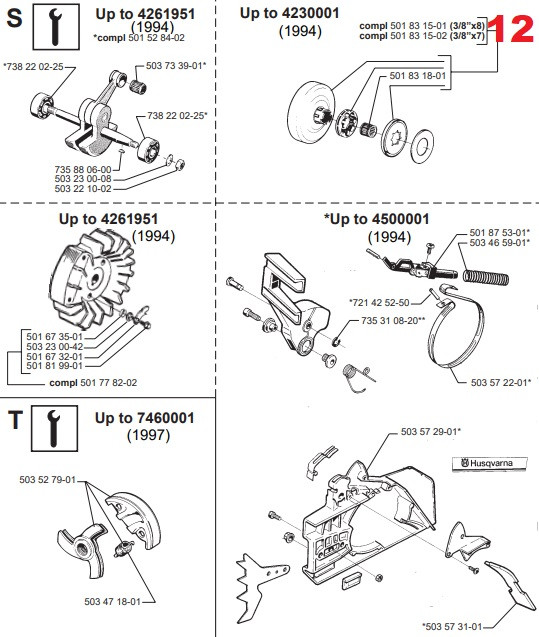 S

Up to 4261951
(1994)
*compl 501 52 84-02

*738 22 02-25
503 73 39-01*
738 22 02-25*
735 88 06-00
503 23 00-08
503 22 10-02

Up to 4230001
(1994)

compl 501 83 15-01 (3/8"x8)
compl 501 83 15-02 (3/8"x7)
12
501 83 18-01

Up to 4261951
(1994)

501 67 35-01
503 23 00-42
501 67 32-01
501 81 99-01
compl 501 77 82-02

*Up to 4500001
(1994)

501 87 53-01*
503 46 59-01*
*721 42 52-50
735 31 08-20**
503 57 22-01*

T

Up to 7460001
(1997)

503 52 79-01
503 47 18-01

503 57 29-01*
Husqvarna
*503 57 31-01