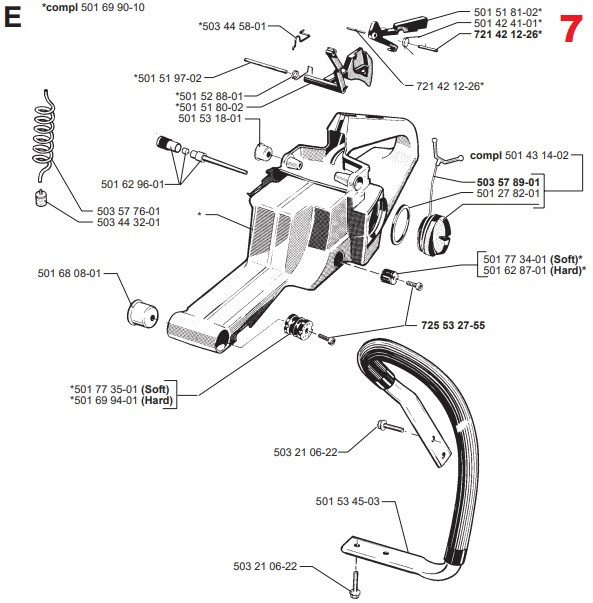 E

*compl 501 69 90-10

7

*503 44 58-01

501 51 81-02*
501 42 41-01*
721 42 12-26*

*501 51 97-02

721 42 12-26*

*501 52 88-01
*501 51 80-02
501 53 18-01

compl 501 43 14-02

501 62 96-01

503 57 89-01
501 27 82-01

503 57 76-01
503 44 32-01

*

501 77 34-01 (Soft)*
501 62 87-01 (Hard)*

501 68 08-01

725 53 27-55

*501 77 35-01 (Soft)
*501 69 94-01 (Hard)

503 21 06-22

501 53 45-03

503 21 06-22