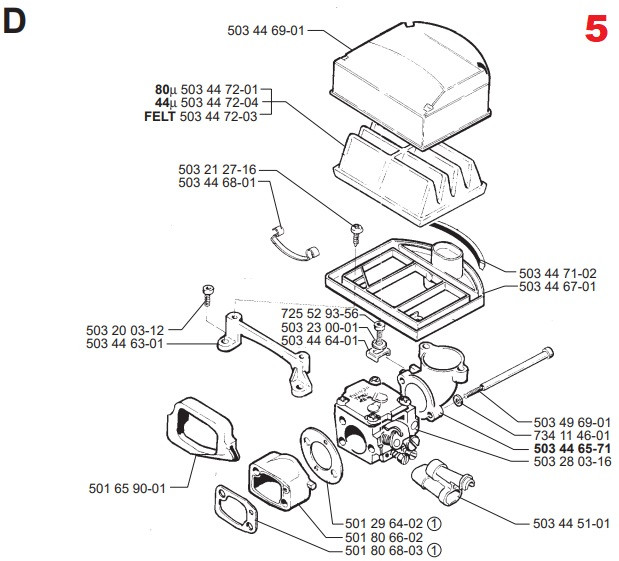 D

5

503 44 69-01

80µ 503 44 72-01
44µ 503 44 72-04
FELT 503 44 72-03

503 21 27-16
503 44 68-01

503 44 71-02
503 44 67-01

725 52 93-56
503 23 00-01
503 44 64-01

503 20 03-12
503 44 63-01

503 49 69-01
734 11 46-01
503 44 65-71
503 28 03-16

501 65 90-01

503 44 51-01

501 29 64-02 ①
501 80 66-02
501 80 68-03 ①