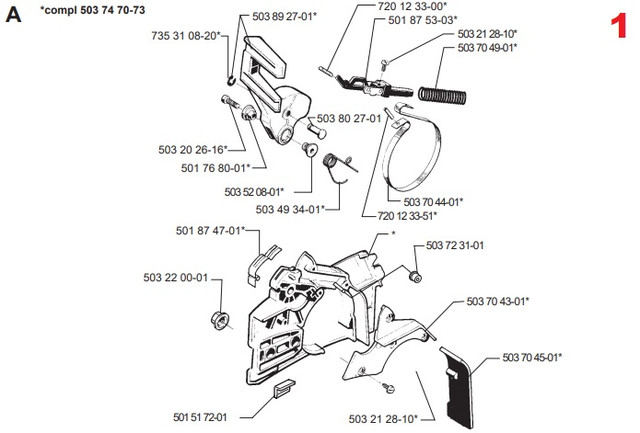 A *compl 503 74 70-73

1

735 31 08-20*
503 89 27-01*
720 12 33-00*
501 87 53-03*
503 21 28-10*
503 70 49-01*
503 80 27-01
503 20 26-16*
501 76 80-01*
503 52 08-01*
503 49 34-01*
503 70 44-01*
720 12 33-51*
501 87 47-01*
*
503 72 31-01
503 22 00-01
503 70 43-01*
503 70 45-01*
501 51 72-01
503 21 28-10*