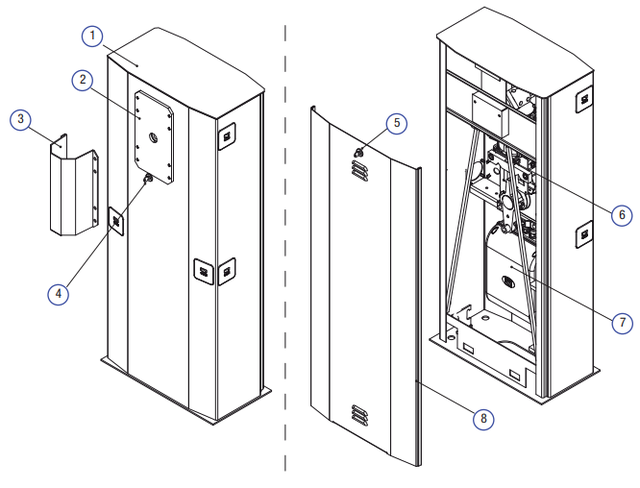 1
2
3
4
5
6
7
8