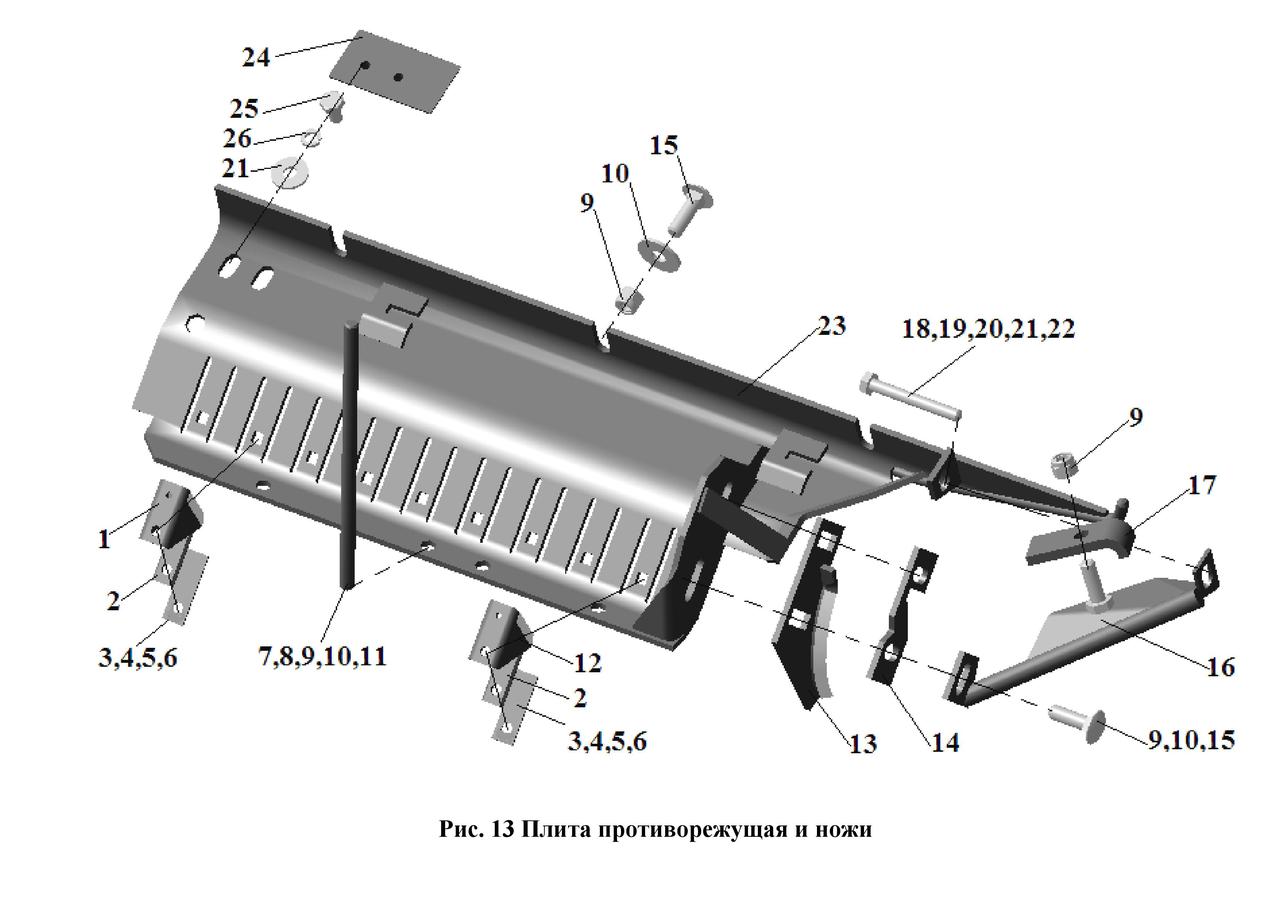 24
25
26
21
15
10
9
23
18,19,20,21,22
9
17
1
2
3,4,5,6
7,8,9,10,11
12
2
3,4,5,6
13
14
16
9,10,15

Рис. 13 Плита противорежущая и ножи