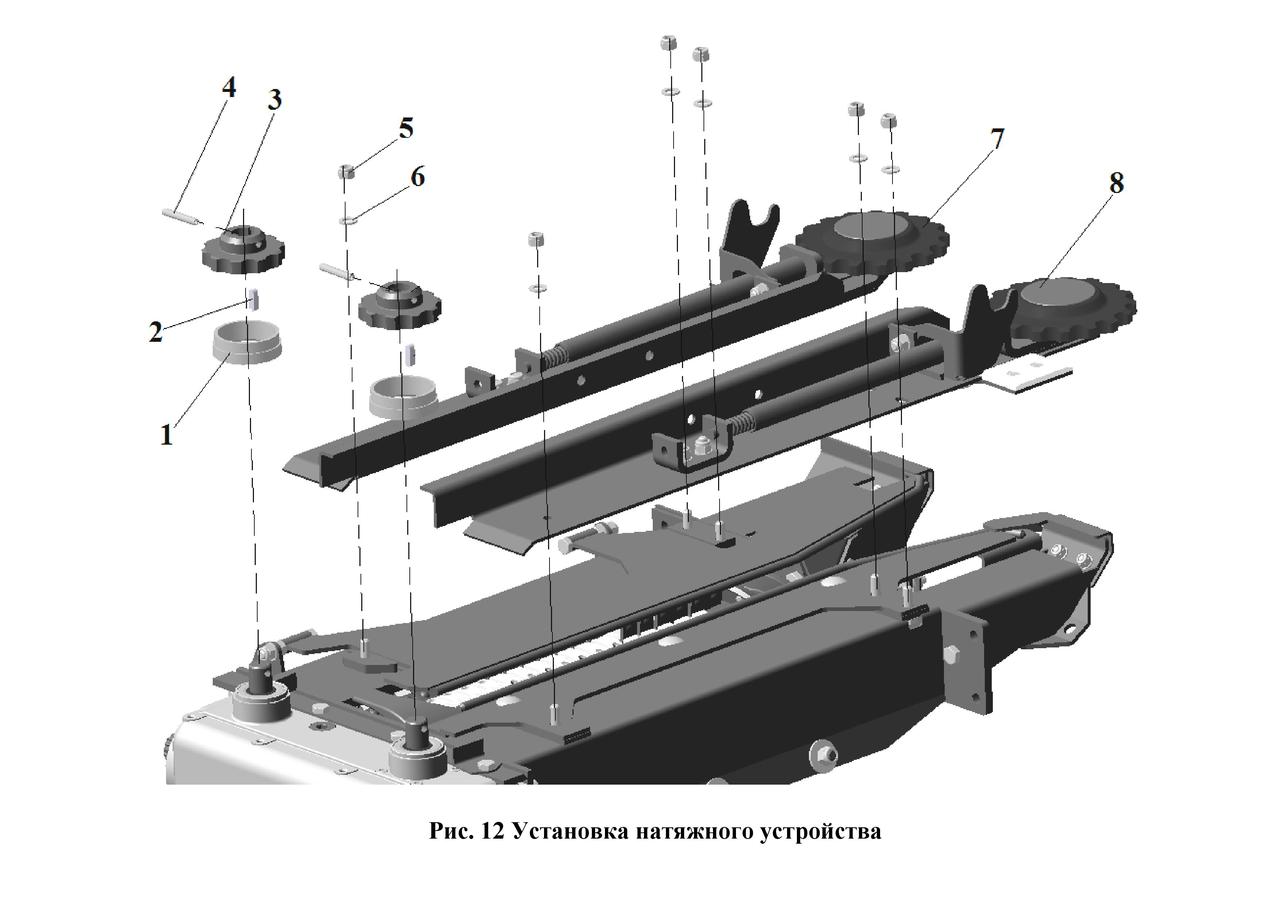 4
3
5
6
7
8
2
1

Рис. 12 Установка натяжного устройства