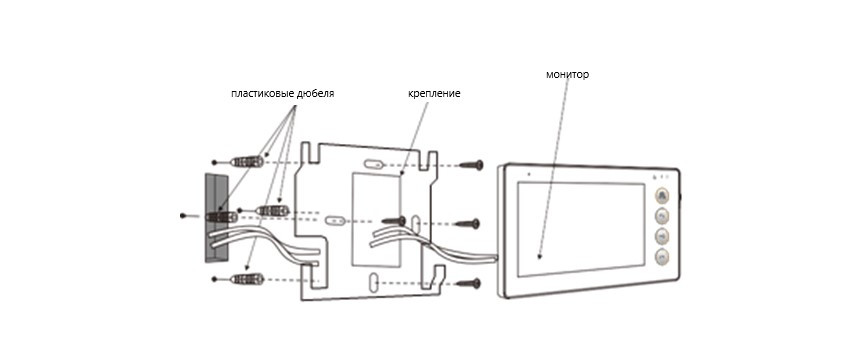 пластиковые дюбеля

крепление

монитор