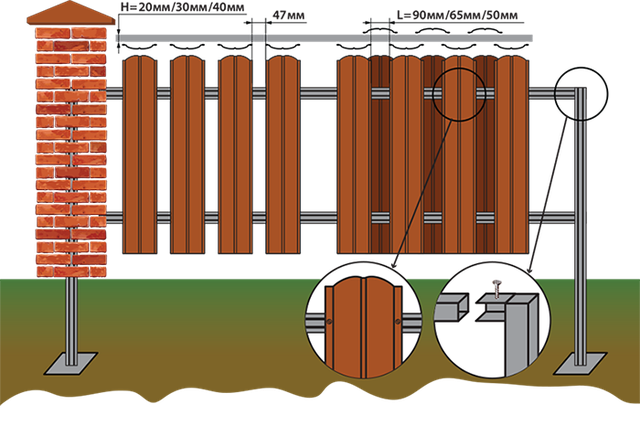 H=20мм/30мм/40мм
47мм
L=90мм/65мм/50мм