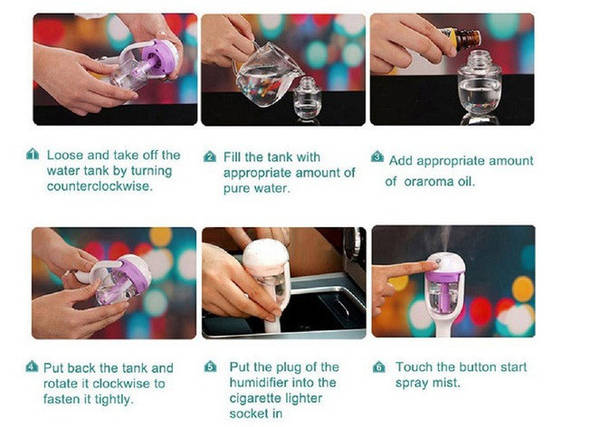 1 Loose and take off the water tank by turning counterclockwise.

2 Fill the tank with appropriate amount of pure water.

3 Add appropriate amount of oraroma oil.

4 Put back the tank and rotate it clockwise to fasten it tightly.

5 Put the plug of the humidifier into the cigarette lighter socket in

6 Touch the button start spray mist.